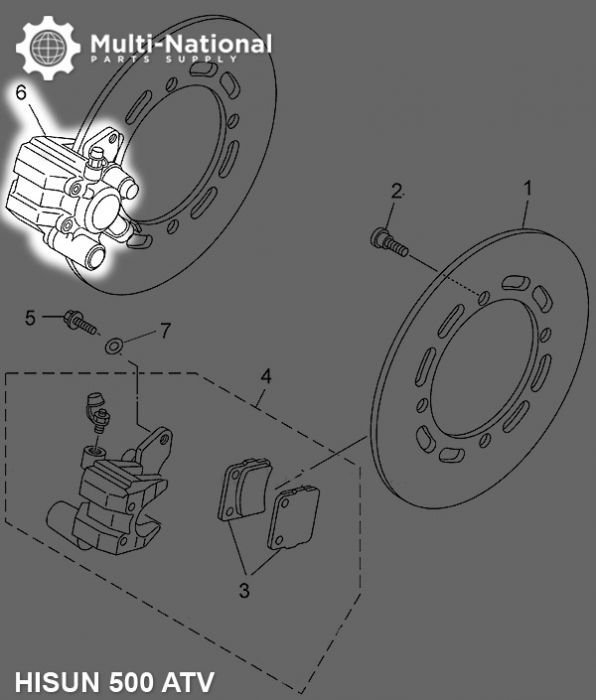 Multi-National
PARTS SUPPLY

6

2

1

5

7

4

3

HISUN 500 ATV