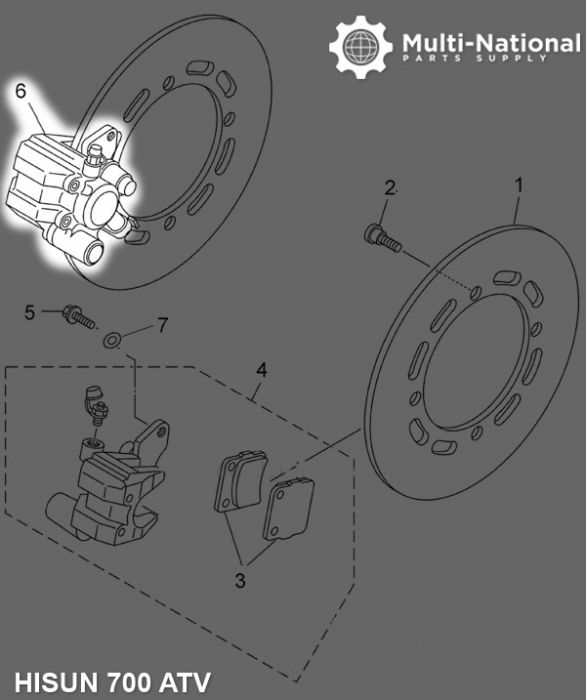 Multi-National
PARTS SUPPLY

6

2

1

5

7

4

3

HISUN 700 ATV