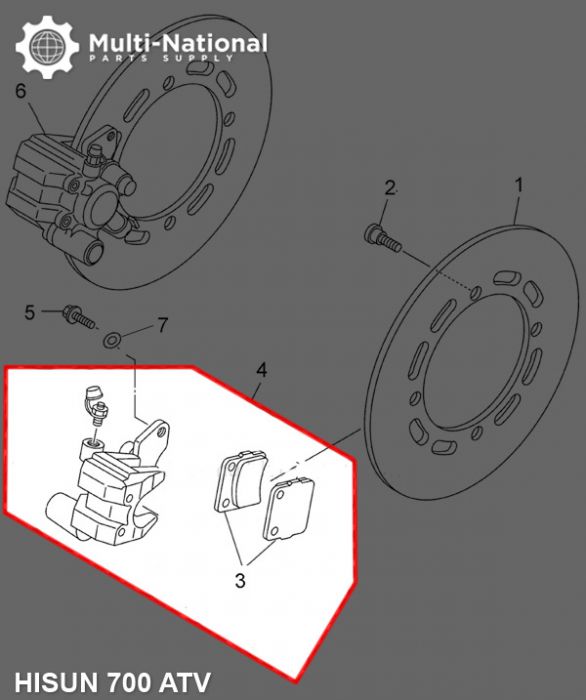 Multi-National
PARTS SUPPLY

6
2
1
5
7
4
3

HISUN 700 ATV