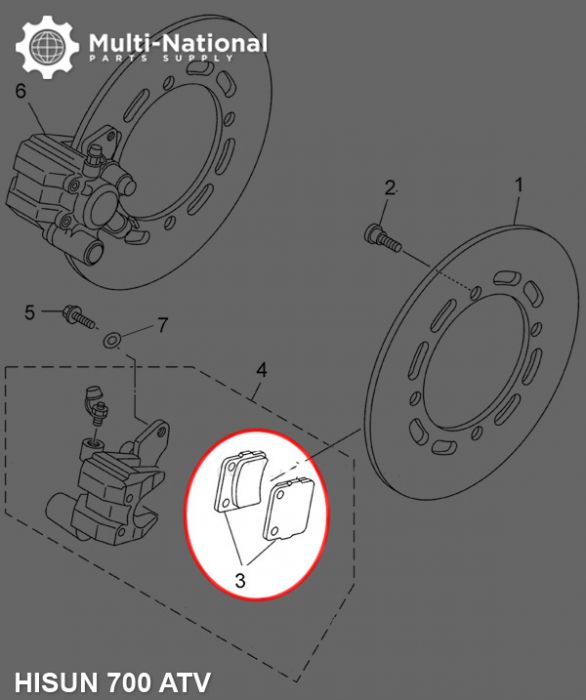 Multi-National
PARTS SUPPLY

6

2

1

5

7

4

3

HISUN 700 ATV