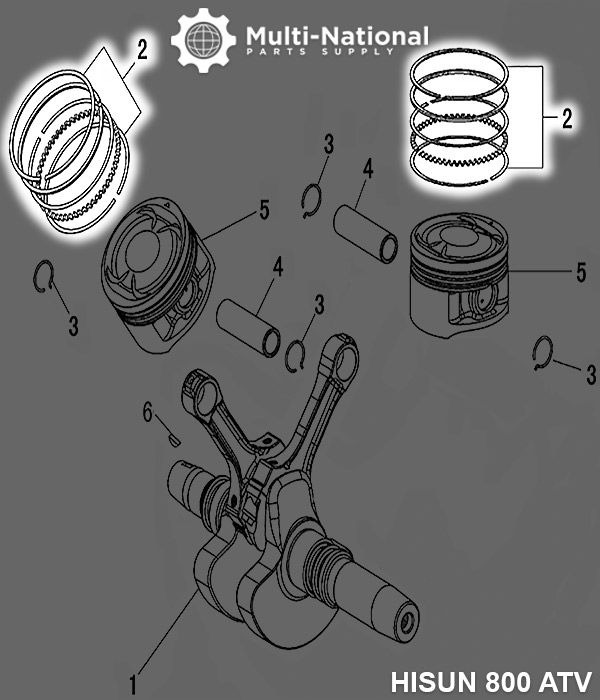 Multi-National
PARTS SUPPLY

2
2
3
4
5
3
4
3
5
3
6
1
HISUN 800 ATV