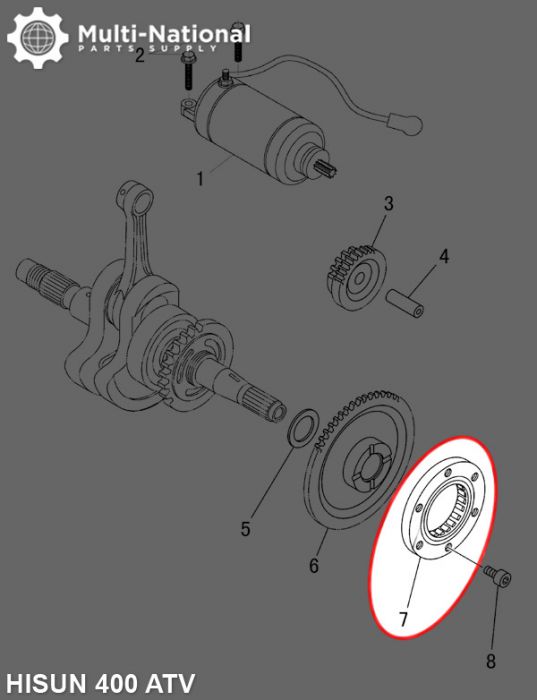 Multi-National
PARTS SUPPLY

2
1
3
4
5
6
7
8

HISUN 400 ATV