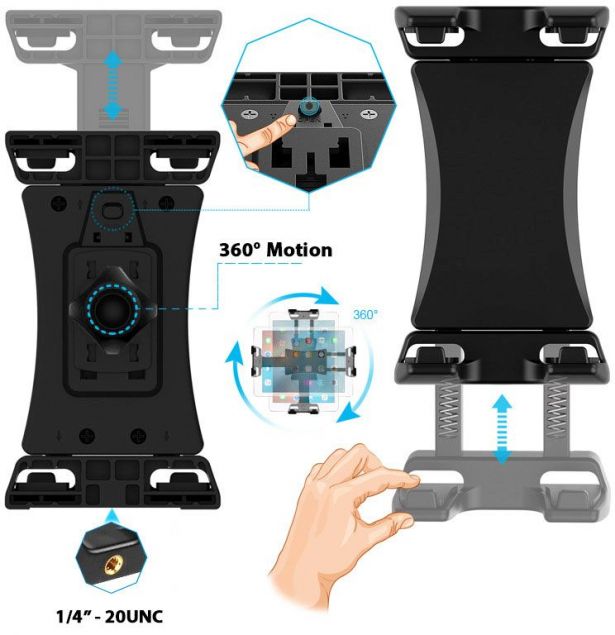 360° Motion

360°

1/4" - 20UNC